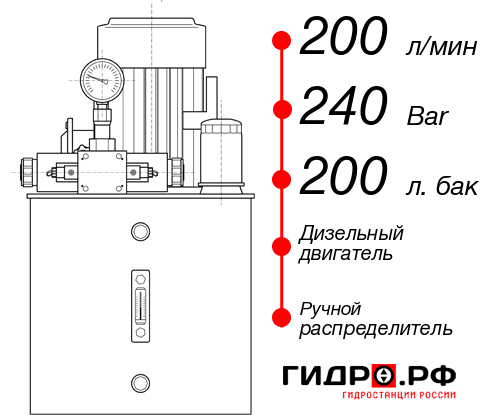 200 л/мин
240 Bar
200 л. бак
Дизельный двигатель
Ручной распределитель
ГИДРО.РФ
ГИДРОСТАНЦИИ РОССИИ