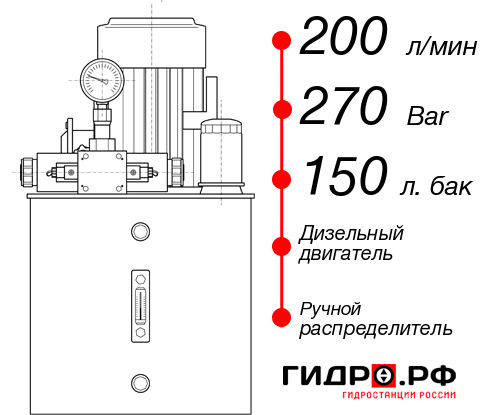 200 л/мин
270 Bar
150 л. бак
Дизельный двигатель
Ручной распределитель
ГИДРО.РФ
ГИДРОСТАНЦИИ РОССИИ