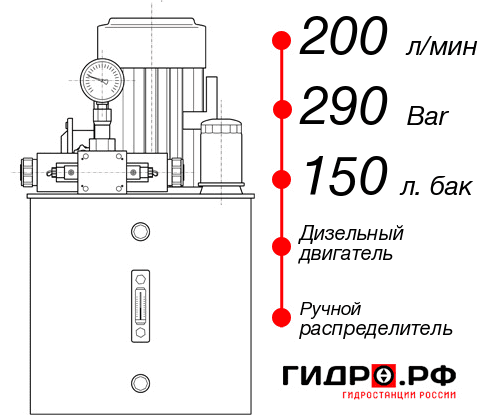 200 л/мин
290 Bar
150 л. бак
Дизельный двигатель
Ручной распределитель
ГИДРО.РФ
ГИДРОСТАНЦИИ РОССИИ