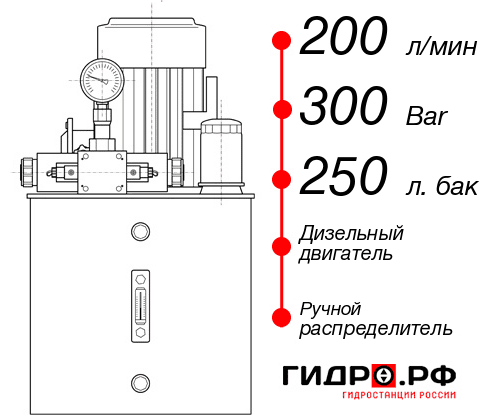 200 л/мин

300 Bar

250 л. бак

Дизельный двигатель

Ручной распределитель

ГИДРО.РФ
ГИДРОСТАНЦИИ РОССИИ