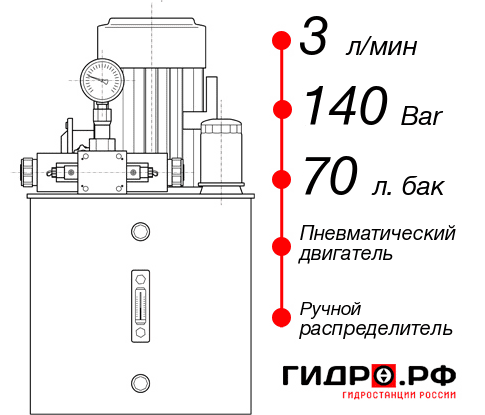 3 л/мин

140 Bar

70 л. бак

Пневматический двигатель

Ручной распределитель

ГИДРО.РФ
ГИДРОСТАНЦИИ РОССИИ