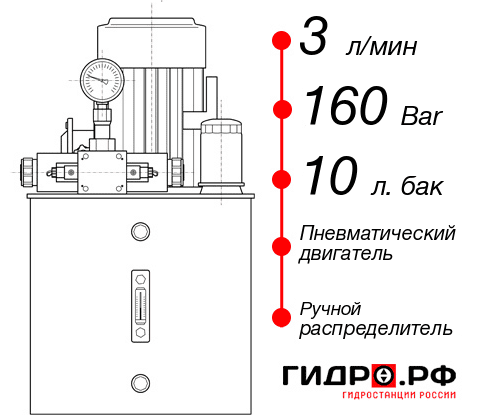 3 л/мин

160 Bar

10 л. бак

Пневматический двигатель

Ручной распределитель

ГИДРО.РФ
ГИДРОСТАНЦИИ РОССИИ