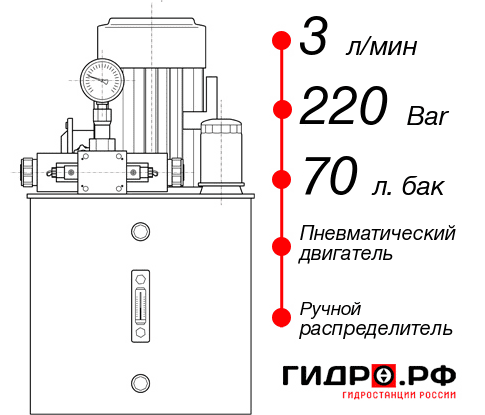 3 л/мин

220 Bar

70 л. бак

Пневматический двигатель

Ручной распределитель

ГИДРО.РФ
ГИДРОСТАНЦИИ РОССИИ