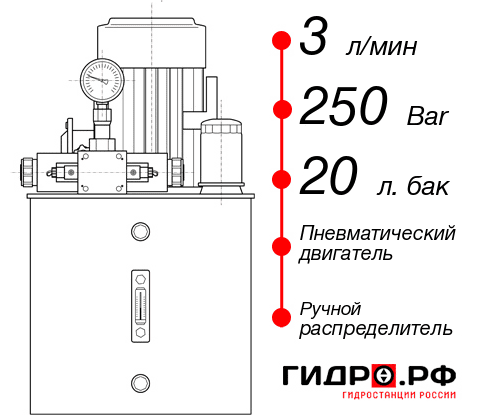 3 л/мин

250 Bar

20 л. бак

Пневматический двигатель

Ручной распределитель

ГИДРО.РФ
ГИДРОСТАНЦИИ РОССИИ