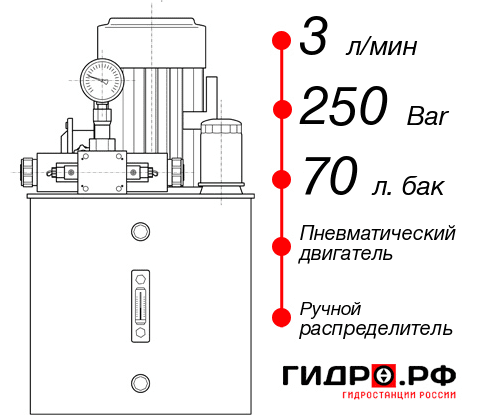 3 л/мин

250 Bar

70 л. бак

Пневматический двигатель

Ручной распределитель

ГИДРО.РФ
ГИДРОСТАНЦИИ РОССИИ