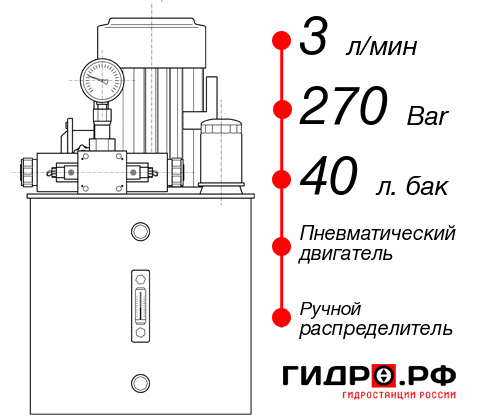 3 л/мин

270 Bar

40 л. бак

Пневматический двигатель

Ручной распределитель

ГИДРО.РФ
ГИДРОСТАНЦИИ РОССИИ