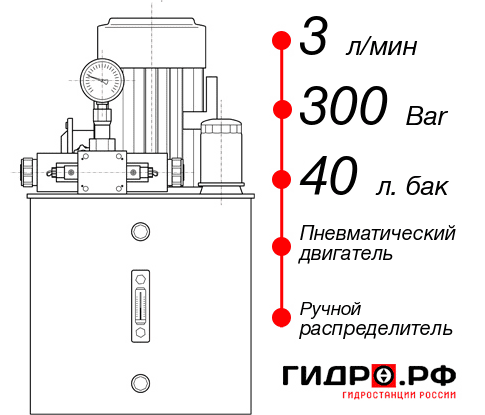 3 л/мин

300 Bar

40 л. бак

Пневматический двигатель

Ручной распределитель

ГИДРО.РФ

ГИДРОСТАНЦИИ РОССИИ