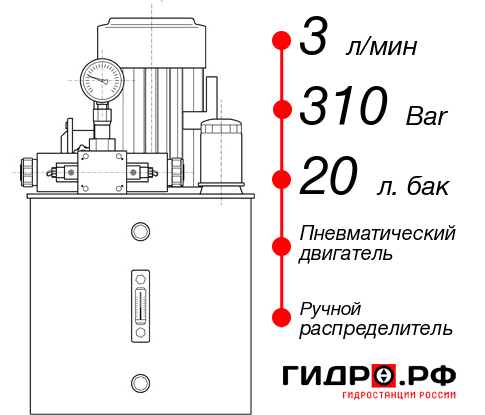 3 л/мин

310 Bar

20 л. бак

Пневматический двигатель

Ручной распределитель

ГИДРО.РФ
ГИДРОСТАНЦИИ РОССИИ