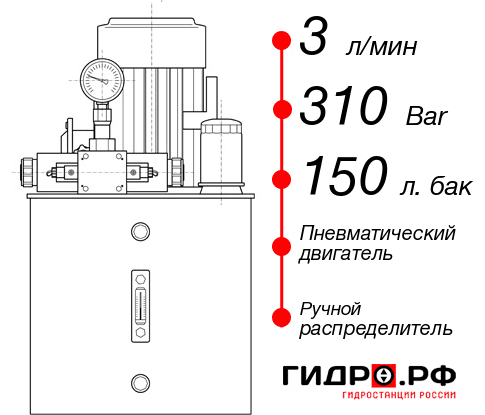 3 л/мин

310 Bar

150 л. бак

Пневматический двигатель

Ручной распределитель

ГИДРО.РФ
ГИДРОСТАНЦИИ РОССИИ