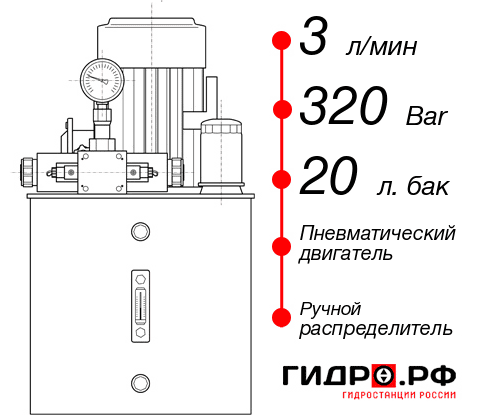 3 л/мин

320 Bar

20 л. бак

Пневматический двигатель

Ручной распределитель

ГИДРО.РФ
ГИДРОСТАНЦИИ РОССИИ