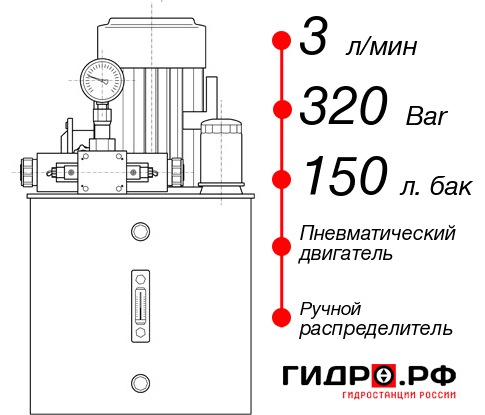 3 л/мин

320 Bar

150 л. бак

Пневматический двигатель

Ручной распределитель

ГИДРО.РФ

ГИДРОСТАНЦИИ РОССИИ