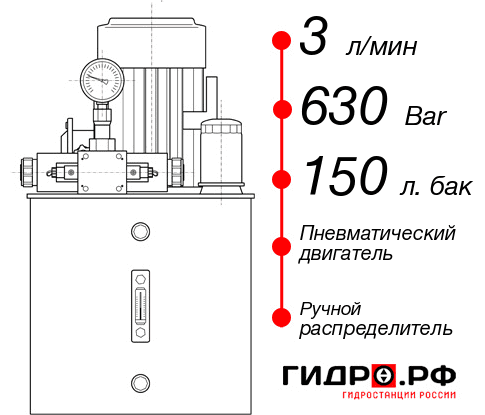 3 л/мин
630 Bar
150 л. бак
Пневматический двигатель
Ручной распределитель
ГИДРО.РФ
ГИДРОСТАНЦИИ РОССИИ