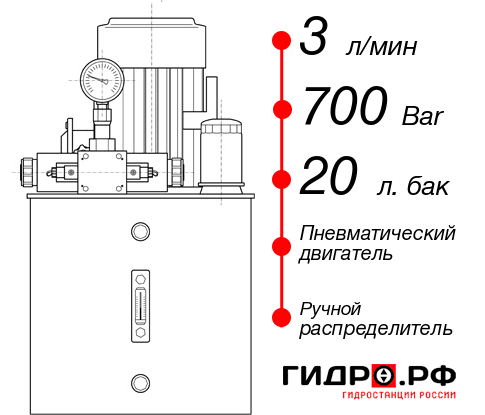 3 л/мин

700 Bar

20 л. бак

Пневматический двигатель

Ручной распределитель

ГИДРО.РФ
ГИДРОСТАНЦИИ РОССИИ