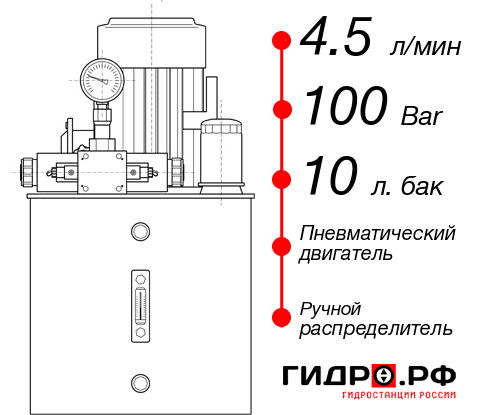 4.5 л/мин

100 Bar

10 л. бак

Пневматический двигатель

Ручной распределитель

ГИДРО.РФ

ГИДРОСТАНЦИИ РОССИИ