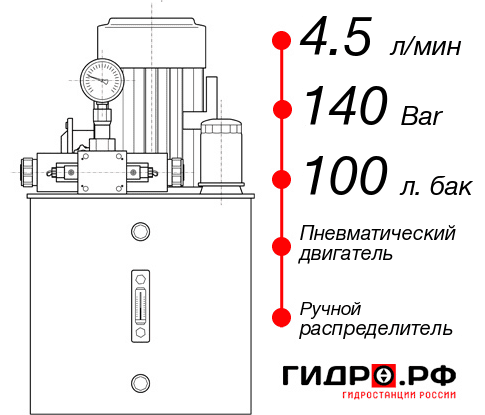 4.5 л/мин

140 Bar

100 л. бак

Пневматический двигатель

Ручной распределитель

ГИДРО.РФ
ГИДРОСТАНЦИИ РОССИИ