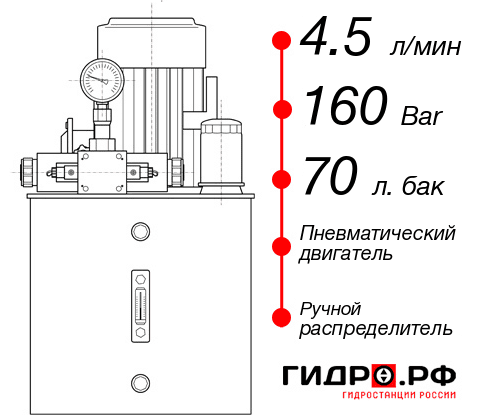 4.5 л/мин

160 Bar

70 л. бак

Пневматический двигатель

Ручной распределитель

ГИДРО.РФ
ГИДРОСТАНЦИИ РОССИИ