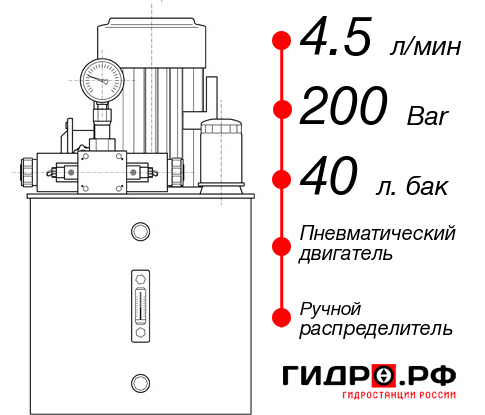 4.5 л/мин

200 Bar

40 л. бак

Пневматический двигатель

Ручной распределитель

ГИДРО.РФ
ГИДРОСТАНЦИИ РОССИИ