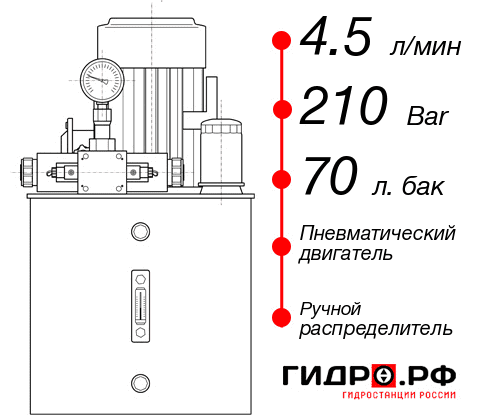 4.5 л/мин
210 Bar
70 л. бак
Пневматический двигатель
Ручной распределитель
ГИДРО.РФ
ГИДРОСТАНЦИИ РОССИИ