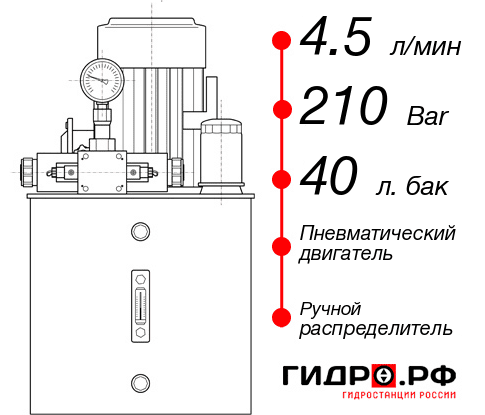 4.5 л/мин

210 Bar

40 л. бак

Пневматический двигатель

Ручной распределитель

ГИДРО.РФ

ГИДРОСТАНЦИИ РОССИИ