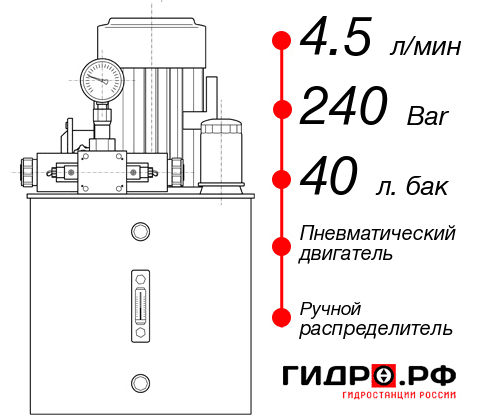 4.5 л/мин
240 Bar
40 л. бак
Пневматический двигатель
Ручной распределитель
ГИДРО.РФ
ГИДРОСТАНЦИИ РОССИИ