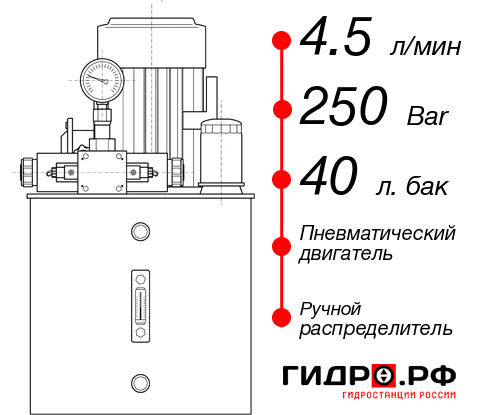 4.5 л/мин

250 Bar

40 л. бак

Пневматический двигатель

Ручной распределитель

ГИДРО.РФ
ГИДРОСТАНЦИИ РОССИИ