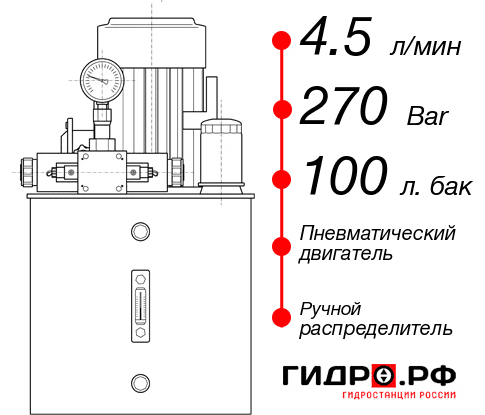 4.5 л/мин

270 Bar

100 л. бак

Пневматический двигатель

Ручной распределитель

ГИДРО.РФ
ГИДРОСТАНЦИИ РОССИИ