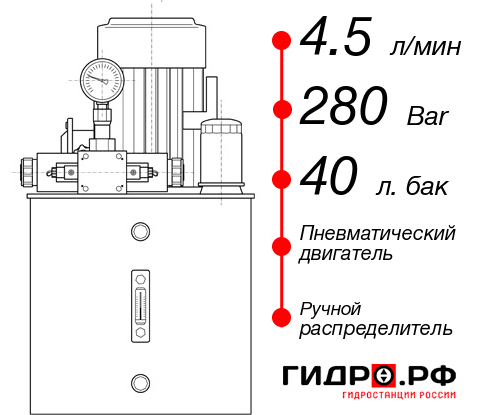 4.5 л/мин

280 Bar

40 л. бак

Пневматический двигатель

Ручной распределитель

ГИДРО.РФ
ГИДРОСТАНЦИИ РОССИИ