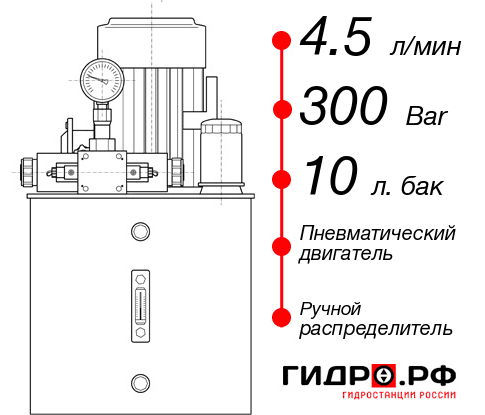 4.5 л/мин

300 Bar

10 л. бак

Пневматический двигатель

Ручной распределитель

ГИДРО.РФ
ГИДРОСТАНЦИИ РОССИИ