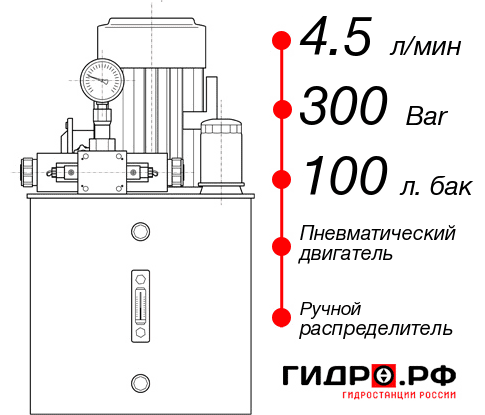 4.5 л/мин

300 Bar

100 л. бак

Пневматический двигатель

Ручной распределитель

ГИДРО.РФ

ГИДРОСТАНЦИИ РОССИИ