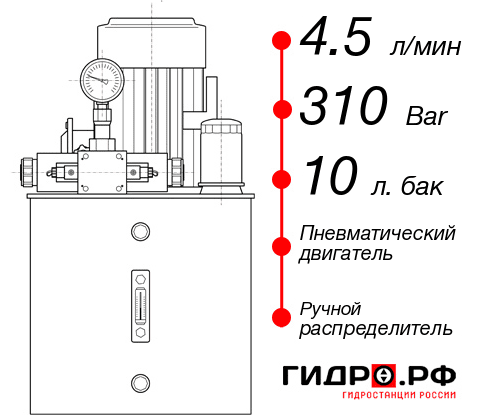 4.5 л/мин

310 Bar

10 л. бак

Пневматический двигатель

Ручной распределитель

ГИДРО.РФ

ГИДРОСТАНЦИИ РОССИИ