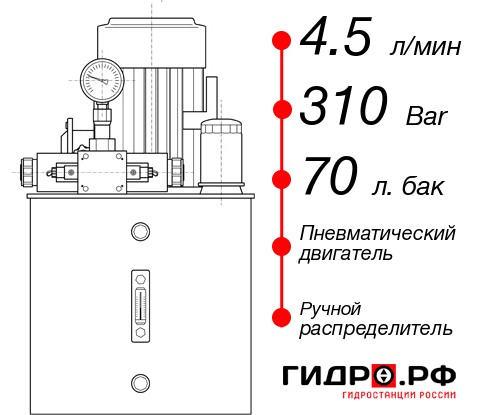 4.5 л/мин

310 Bar

70 л. бак

Пневматический двигатель

Ручной распределитель

ГИДРО.РФ
ГИДРОСТАНЦИИ РОССИИ