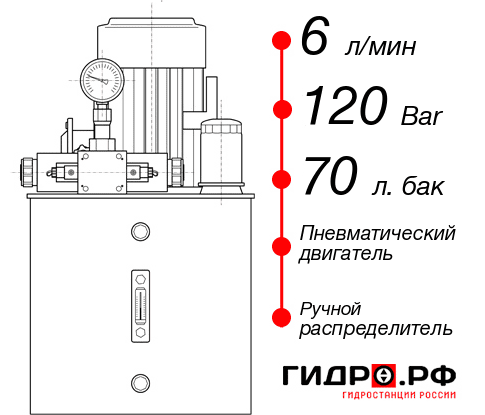 6 л/мин

120 Bar

70 л. бак

Пневматический двигатель

Ручной распределитель

ГИДРО.РФ
ГИДРОСТАНЦИИ РОССИИ