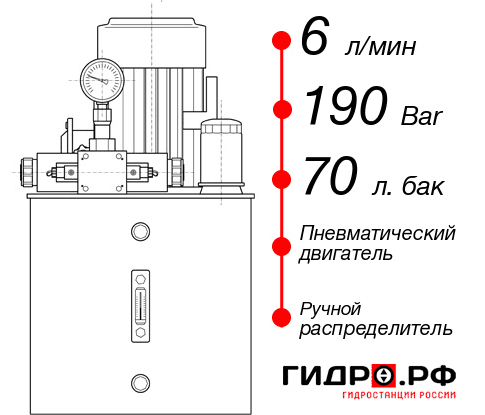 6 л/мин

190 Bar

70 л. бак

Пневматический двигатель

Ручной распределитель

ГИДРО.РФ
ГИДРОСТАНЦИИ РОССИИ