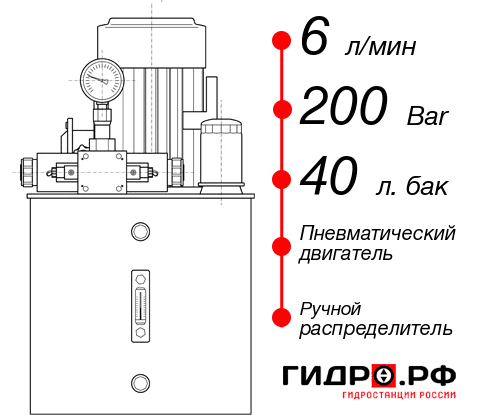 6 л/мин

200 Bar

40 л. бак

Пневматический двигатель

Ручной распределитель

ГИДРО.РФ
ГИДРОСТАНЦИИ РОССИИ