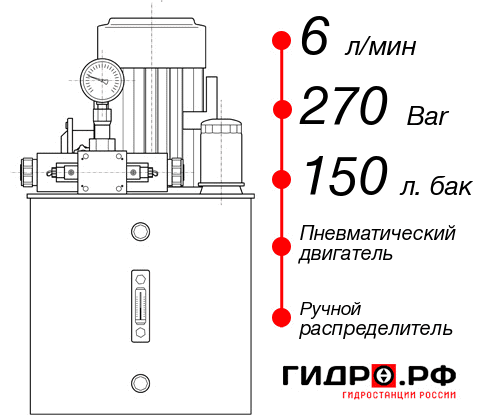 6 л/мин

270 Bar

150 л. бак

Пневматический двигатель

Ручной распределитель

ГИДРО.РФ
ГИДРОСТАНЦИИ РОССИИ