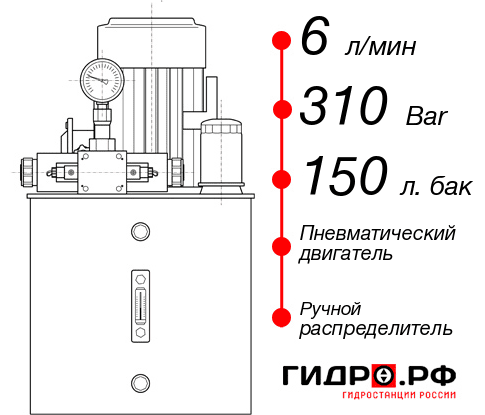 6 л/мин

310 Bar

150 л. бак

Пневматический двигатель

Ручной распределитель

ГИДРО.РФ
ГИДРОСТАНЦИИ РОССИИ