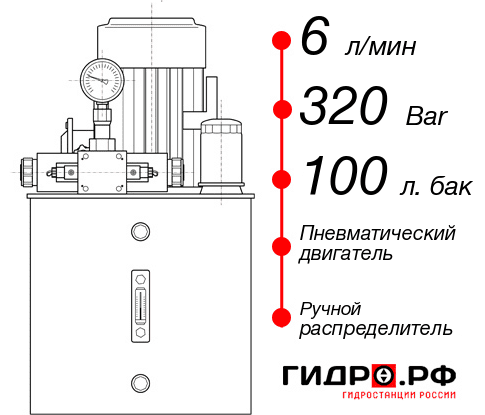 6 л/мин

320 Bar

100 л. бак

Пневматический двигатель

Ручной распределитель

ГИДРО.РФ
ГИДРОСТАНЦИИ РОССИИ