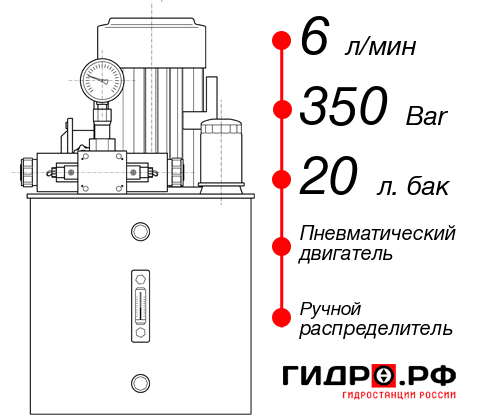 6 л/мин
350 Bar
20 л. бак
Пневматический двигатель
Ручной распределитель
ГИДРО.РФ
ГИДРОСТАНЦИИ РОССИИ