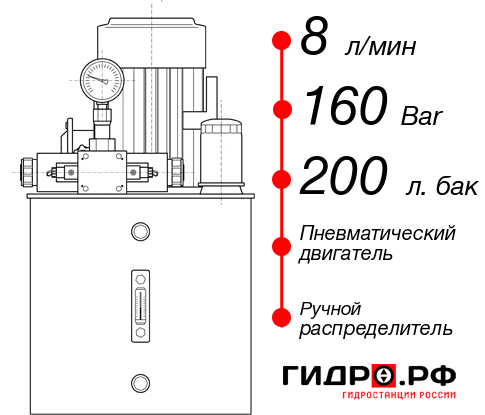 8 л/мин

160 Bar

200 л. бак

Пневматический двигатель

Ручной распределитель

ГИДРО.РФ
ГИДРОСТАНЦИИ РОССИИ