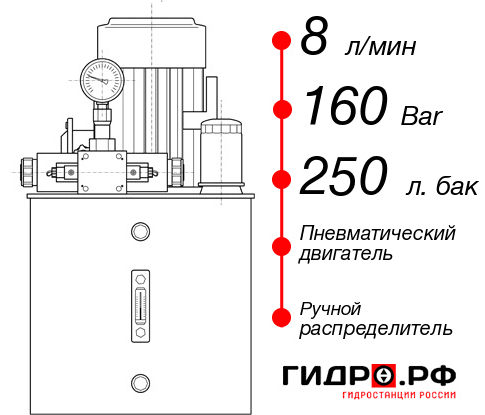 8 л/мин

160 Bar

250 л. бак

Пневматический двигатель

Ручной распределитель

ГИДРО.РФ
ГИДРОСТАНЦИИ РОССИИ