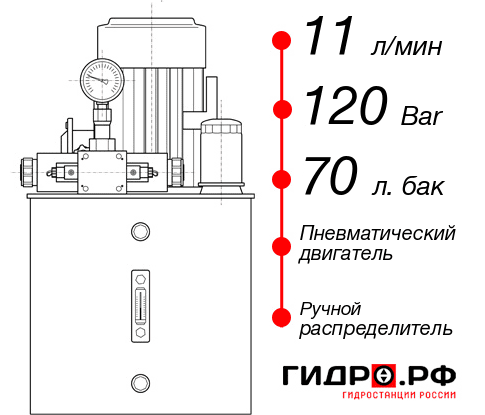 11 л/мин
120 Bar
70 л. бак
Пневматический двигатель
Ручной распределитель
ГИДРО.РФ
ГИДРОСТАНЦИИ РОССИИ