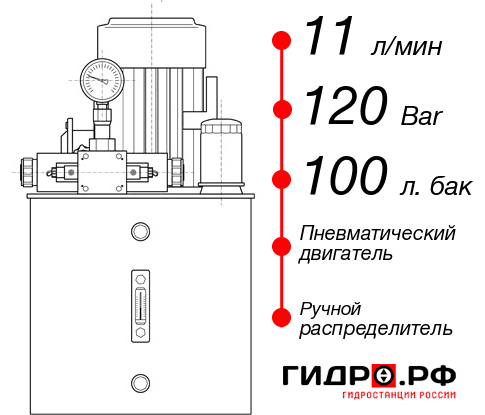 11 л/мин

120 Bar

100 л. бак

Пневматический двигатель

Ручной распределитель

ГИДРО.РФ

ГИДРОСТАНЦИИ РОССИИ