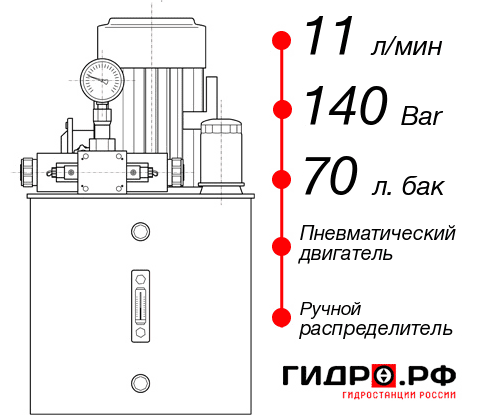 11 л/мин

140 Bar

70 л. бак

Пневматический двигатель

Ручной распределитель

ГИДРО.РФ
ГИДРОСТАНЦИИ РОССИИ