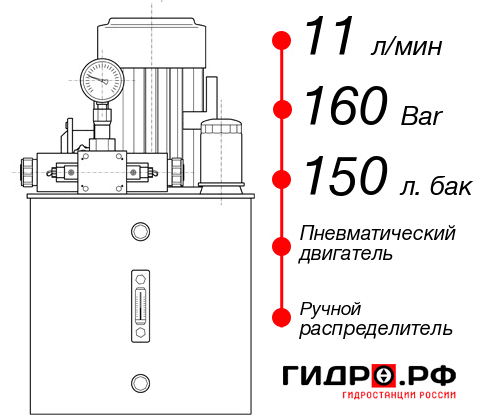 11 л/мин
160 Bar
150 л. бак
Пневматический двигатель
Ручной распределитель
ГИДРО.РФ
ГИДРОСТАНЦИИ РОССИИ