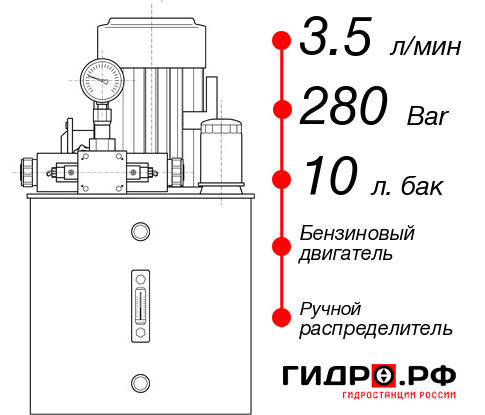 3.5 л/мин
280 Bar
10 л. бак
Бензиновый двигатель
Ручной распределитель
ГИДРО.РФ
ГИДРОСТАНЦИИ РОССИИ