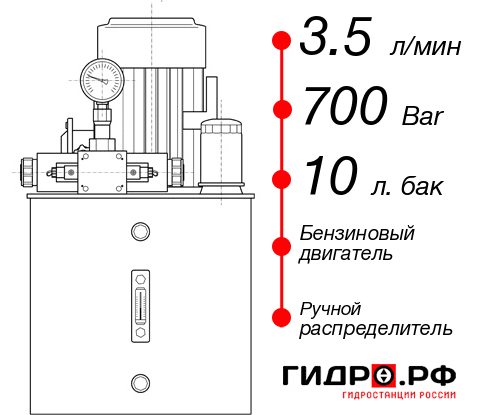 3.5 л/мин

700 Bar

10 л. бак

Бензиновый двигатель

Ручной распределитель

ГИДРО.РФ
ГИДРОСТАНЦИИ РОССИИ