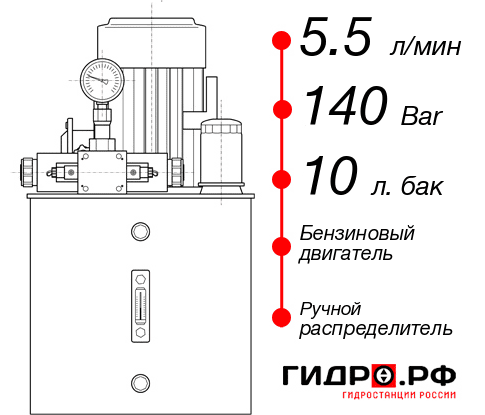 5.5 л/мин

140 Bar

10 л. бак

Бензиновый двигатель

Ручной распределитель

ГИДРО.РФ
ГИДРОСТАНЦИИ РОССИИ