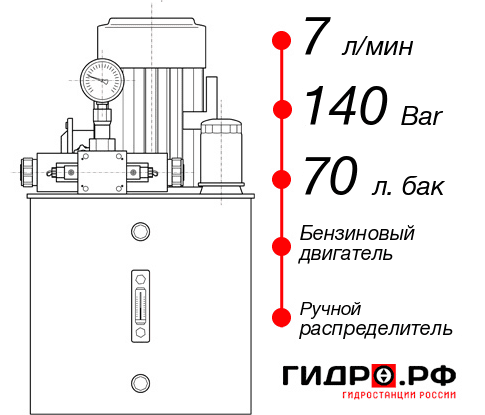 7 л/мин

140 Bar

70 л. бак

Бензиновый двигатель

Ручной распределитель

ГИДРО.РФ
ГИДРОСТАНЦИИ РОССИИ