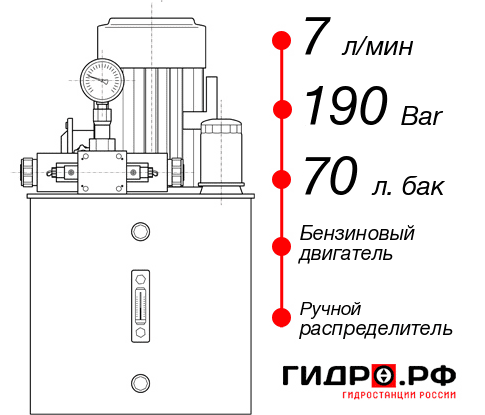 7 л/мин

190 Bar

70 л. бак

Бензиновый двигатель

Ручной распределитель

ГИДРО.РФ
ГИДРОСТАНЦИИ РОССИИ