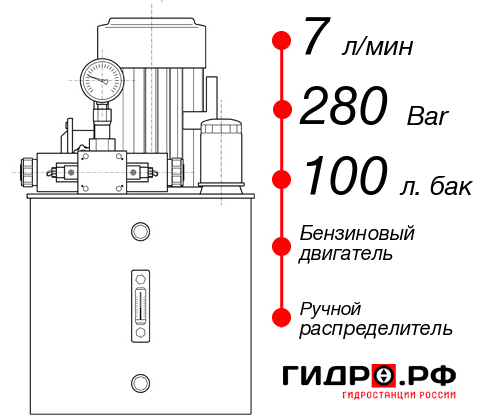 7 л/мин
280 Bar
100 л. бак
Бензиновый двигатель
Ручной распределитель
ГИДРО.РФ
ГИДРОСТАНЦИИ РОССИИ